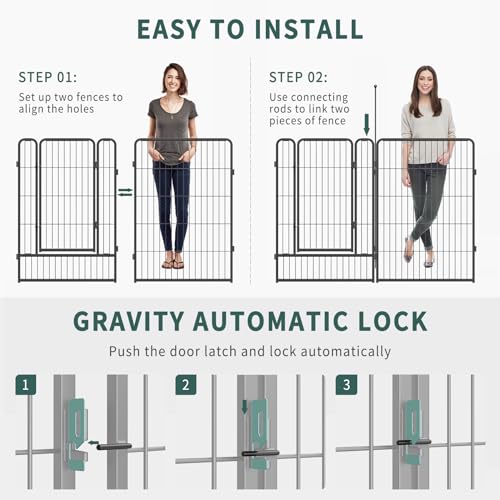 EASY TO INSTALL

STEP 01:
Set up two fences to align the holes

STEP 02:
Use connecting rods to link two pieces of fence

GRAVITY AUTOMATIC LOCK

Push the door latch and lock automatically

1

2

3