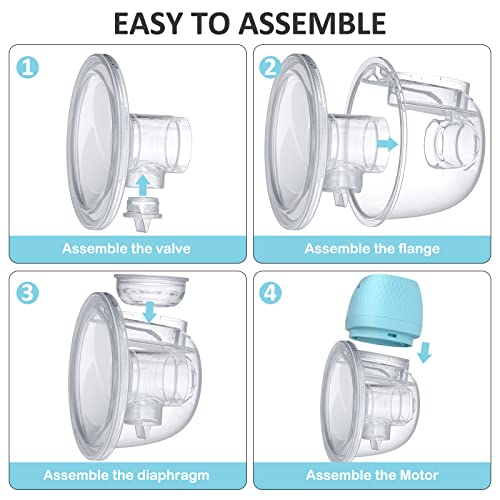 EASY TO ASSEMBLE

1

Assemble the valve

2

Assemble the flange

3

Assemble the diaphragm

4

Assemble the Motor