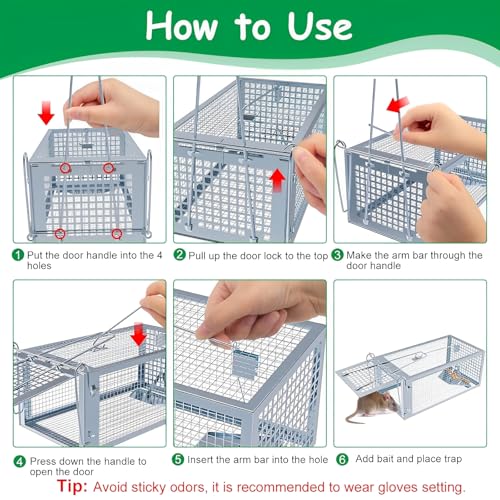 How to Use

1 Put the door handle into the 4 holes

2 Pull up the door lock to the top

3 Make the arm bar through the door handle

4 Press down the handle to open the door

5 Insert the arm bar into the hole

6 Add bait and place trap

Tip: Avoid sticky odors, it is recommended to wear gloves setting.