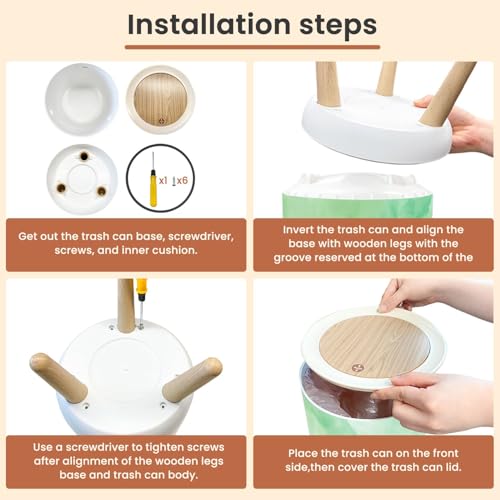 Installation steps

x1 x6

Get out the trash can base, screwdriver, screws, and inner cushion.

Invert the trash can and align the base with wooden legs with the groove reserved at the bottom of the

Use a screwdriver to tighten screws after alignment of the wooden legs base and trash can body.

Place the trash can on the front side,then cover the trash can lid.