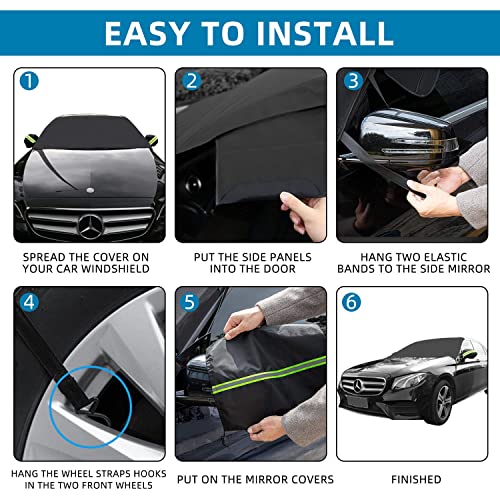 EASY TO INSTALL

1

SPREAD THE COVER ON YOUR CAR WINDSHIELD

2

PUT THE SIDE PANELS INTO THE DOOR

3

HANG TWO ELASTIC BANDS TO THE SIDE MIRROR

4

HANG THE WHEEL STRAPS HOOKS IN THE TWO FRONT WHEELS

5

PUT ON THE MIRROR COVERS

6

FINISHED