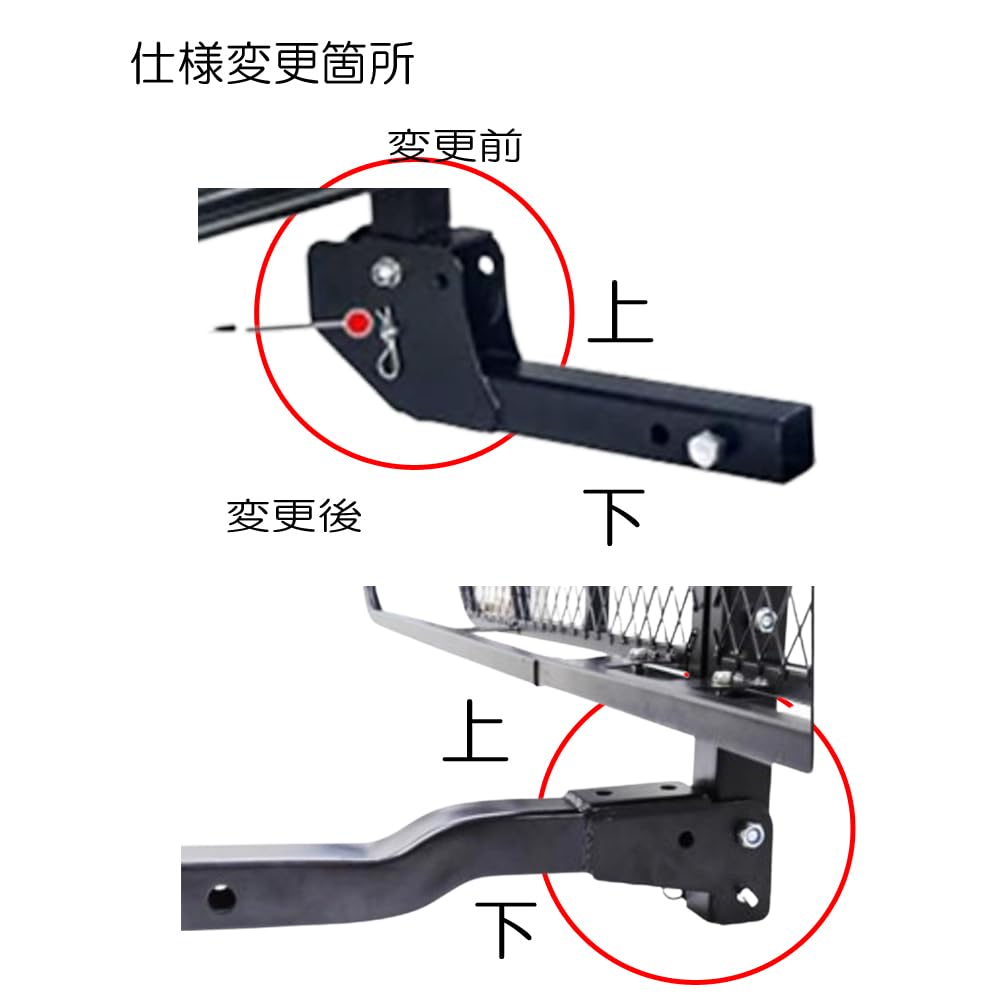 仕様変更箇所

変更前

上

下

変更後

上

下