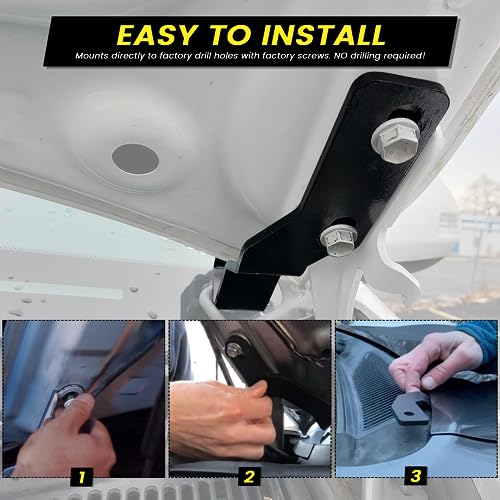 EASY TO INSTALL
Mounts directly to factory drill holes with factory screws. NO drilling required!

1

2

3