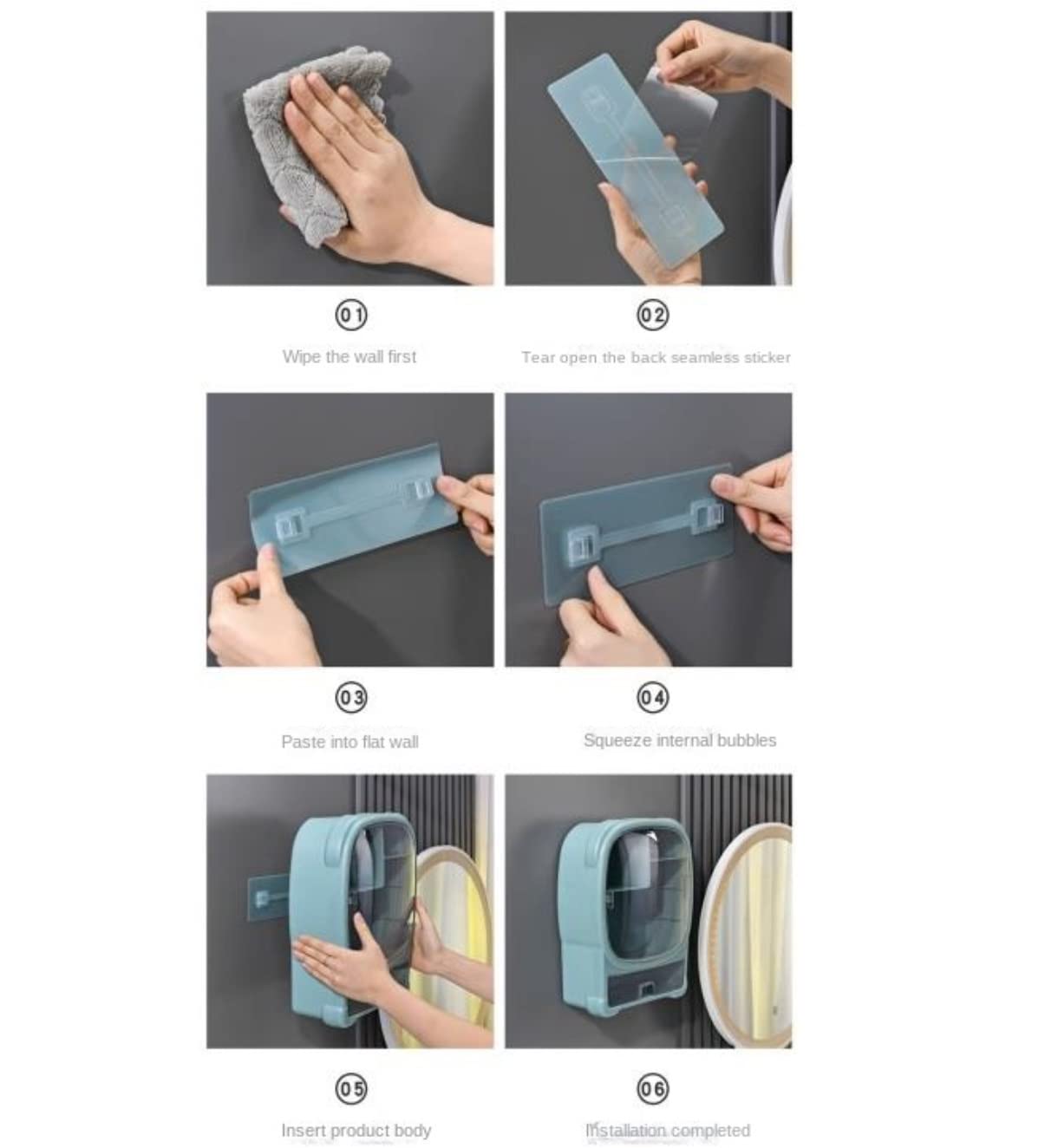 01
Wipe the wall first

02
Tear open the back seamless sticker

03
Paste into flat wall

04
Squeeze internal bubbles

05
Insert product body

06
Installation completed