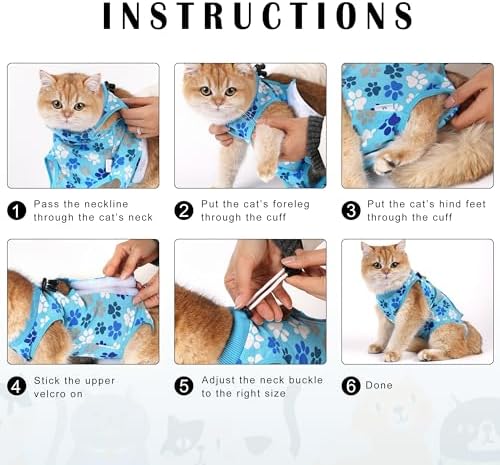 INSTRUCTIONS

1 Pass the neckline through the cat's neck

2 Put the cat's foreleg through the cuff

3 Put the cat's hind feet through the cuff

4 Stick the upper velcro on

5 Adjust the neck buckle to the right size

6 Done