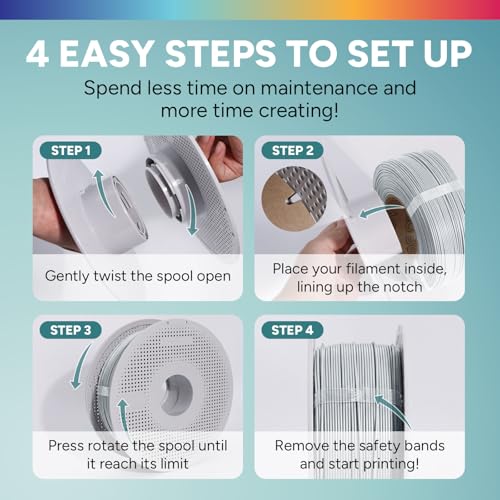 4 EASY STEPS TO SET UP

Spend less time on maintenance and more time creating!

STEP 1

Gently twist the spool open

STEP 2

Place your filament inside, lining up the notch

STEP 3

Press rotate the spool until it reach its limit

STEP 4

Remove the safety bands and start printing!