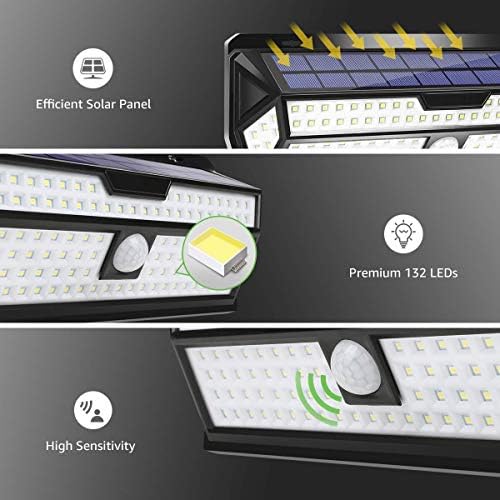 Efficient Solar Panel

Premium 132 LEDs

High Sensitivity