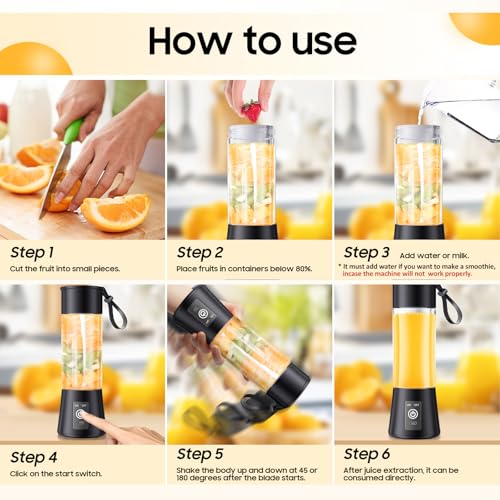 How to use

Step 1
Cut the fruit into small pieces.

Step 2
Place fruits in containers below 80%.

Step 3 Add water or milk.
* It must add water if you want to make a smoothie, incase the machine will not work properly.

Step 4
Click on the start switch.

Step 5
Shake the body up and down at 45 or 180 degrees after the blade starts.

Step 6
After juice extraction, it can be consumed directly.