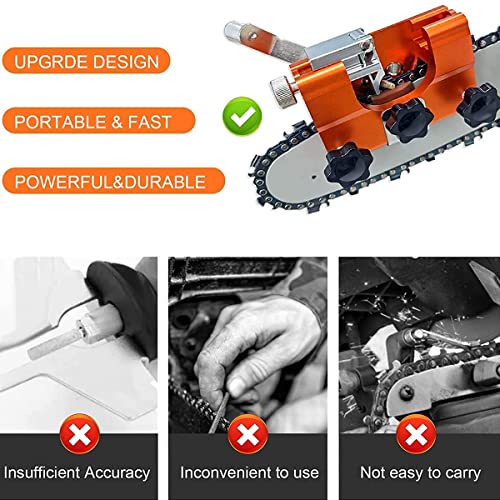 UPGRDE DESIGN

PORTABLE & FAST

POWERFUL&DURABLE

Insufficient Accuracy

Inconvenient to use

Not easy to carry