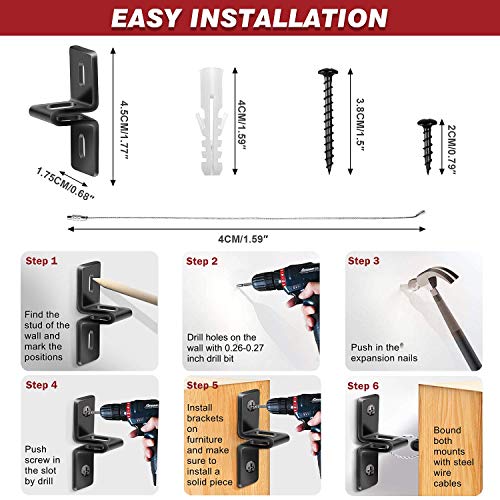 EASY INSTALLATION

4.5CM/1.77"

1.75CM/0.68"

4CM/1.59"

3.8CM/1.5"

2CM/0.79"

4CM/1.59"

Step 1
Find the stud of the wall and mark the positions

Step 2
Drill holes on the wall with 0.26-0.27 inch drill bit

Step 3
Push in the expansion nails

Step 4
Push screw in the slot by drill

Step 5
Install brackets on furniture and make sure to install a solid piece

Step 6
Bound both mounts with steel wire cables