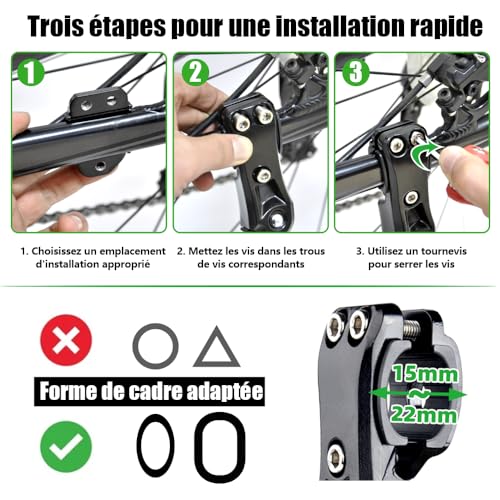 Trois étapes pour une installation rapide

1

2

3

1. Choisissez un emplacement d'installation approprié

2. Mettez les vis dans les trous de vis correspondants

3. Utilisez un tournevis pour serrer les vis

Forme de cadre adaptée

15mm
~
22mm