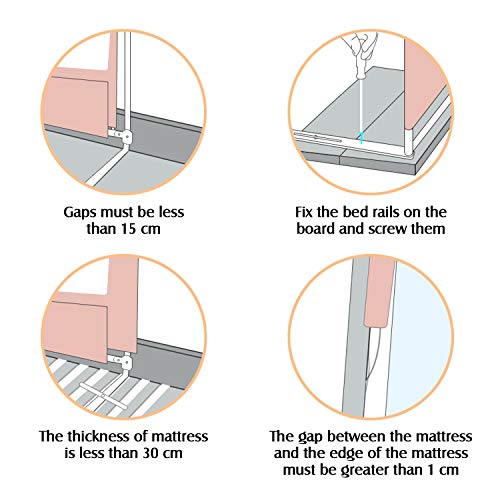 Gaps must be less than 15 cm

Fix the bed rails on the board and screw them

The thickness of mattress is less than 30 cm

The gap between the mattress and the edge of the mattress must be greater than 1 cm