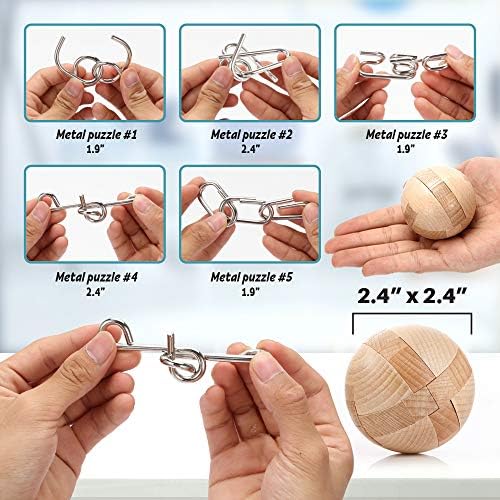 Metal puzzle #1
1.9"

Metal puzzle #2
2.4"

Metal puzzle #3
1.9"

Metal puzzle #4
2.4"

Metal puzzle #5
1.9"

2.4" x 2.4"