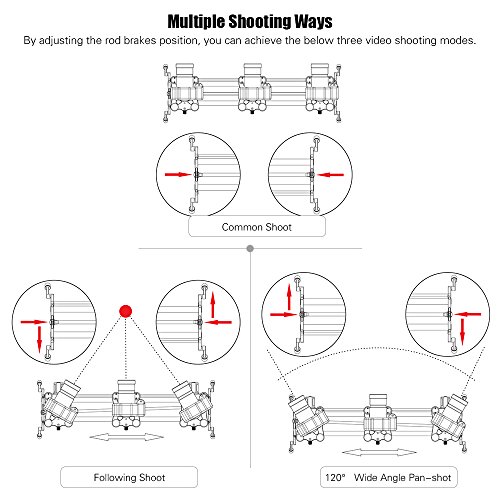 Multiple Shooting Ways

By adjusting the rod brakes position, you can achieve the below three video shooting modes.

Common Shoot

Following Shoot

120° Wide Angle Pan-shot