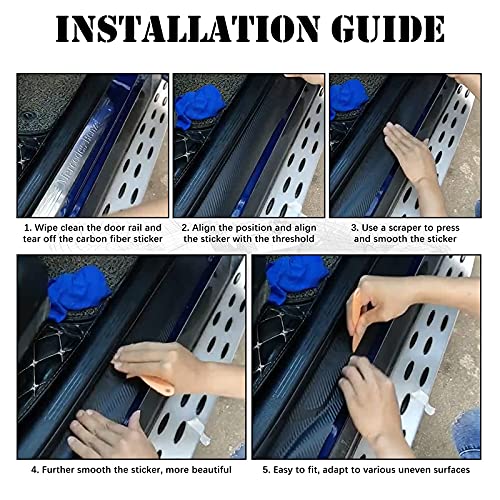 INSTALLATION GUIDE

Mercedes-Benz

1. Wipe clean the door rail and tear off the carbon fiber sticker

2. Align the position and align the sticker with the threshold

3. Use a scraper to press and smooth the sticker

4. Further smooth the sticker, more beautiful

5. Easy to fit, adapt to various uneven surfaces