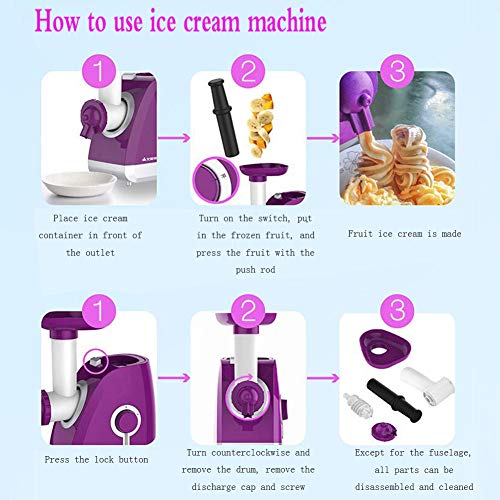 How to use ice cream machine

1

Place ice cream container in front of the outlet

2

Turn on the switch, put in the frozen fruit, and press the fruit with the push rod

3

Fruit ice cream is made

1

Press the lock button

2

Turn counterclockwise and remove the drum, remove the discharge cap and screw

3

Except for the fuselage, all parts can be disassembled and cleaned