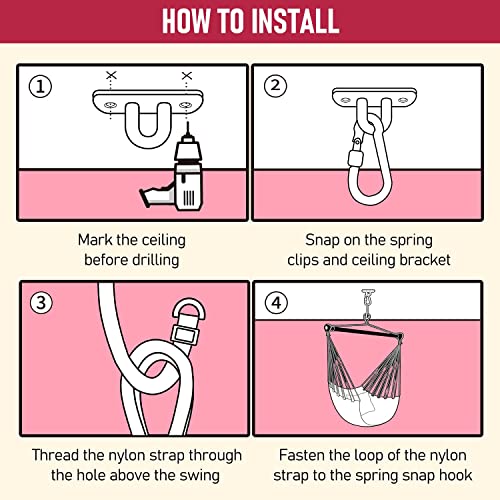 HOW TO INSTALL

①

Mark the ceiling before drilling

②

Snap on the spring clips and ceiling bracket

③

Thread the nylon strap through the hole above the swing

④

Fasten the loop of the nylon strap to the spring snap hook