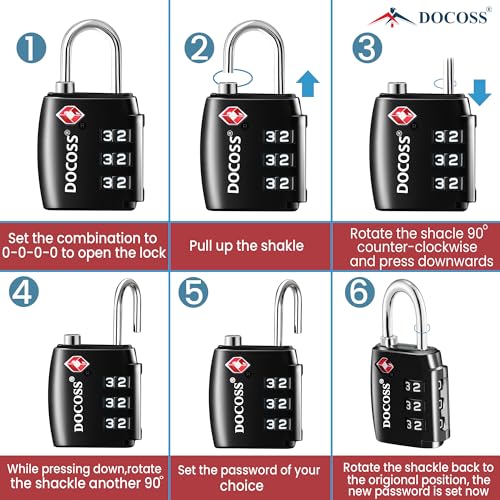 DOCOSS®

1

DOCOSS®
3 2
3 2
3 2

Set the combination to 0-0-0-0 to open the lock

2

DOCOSS®
3 2
3 2
3 2

Pull up the shakle

3

DOCOSS®
3 2
3 2
3 2

Rotate the shacle 90° counter-clockwise and press downwards

4

DOCOSS®
3 2
3 2
3 2

While pressing down,rotate the shackle another 90°

5

DOCOSS®
3 2
3 2
3 2

Set the password of your choice

6

DOCOSS®
3 2
3 2
3 2

Rotate the shackle back to the origional position, the new password is set now