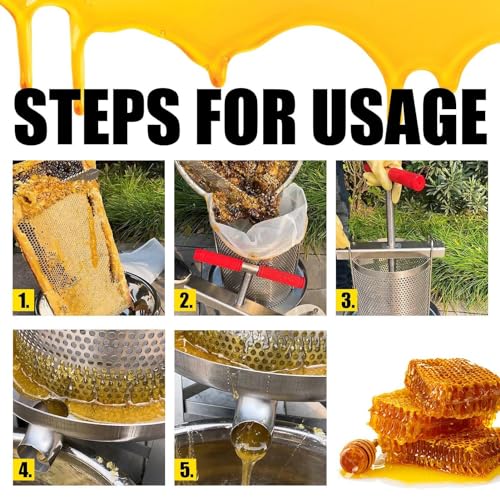 STEPS FOR USAGE

1.

2.

3.

4.

5.