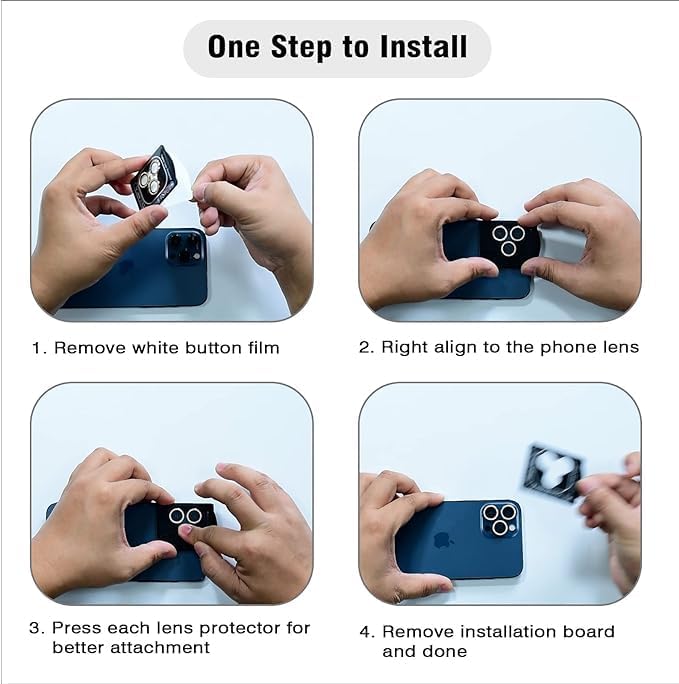 One Step to Install

1. Remove white button film

2. Right align to the phone lens

3. Press each lens protector for better attachment

4. Remove installation board and done