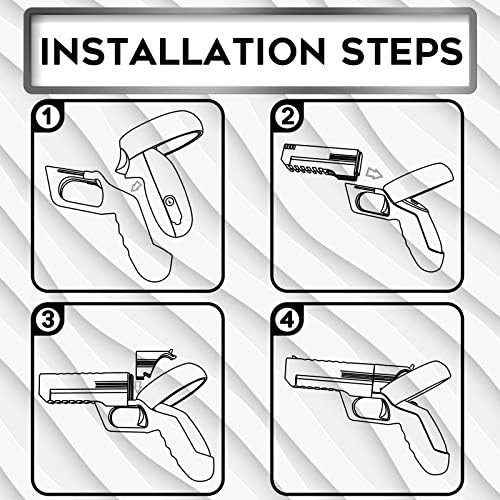 INSTALLATION STEPS

1

2

3

4