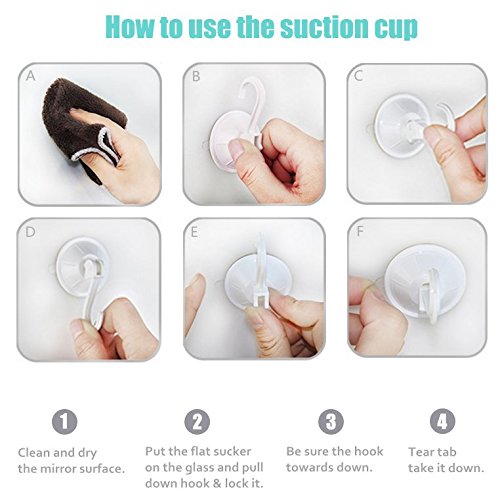 How to use the suction cup

A

B

C

D

E

F

1
Clean and dry the mirror surface.

2
Put the flat sucker on the glass and pull down hook & lock it.

3
Be sure the hook towards down.

4
Tear tab take it down.