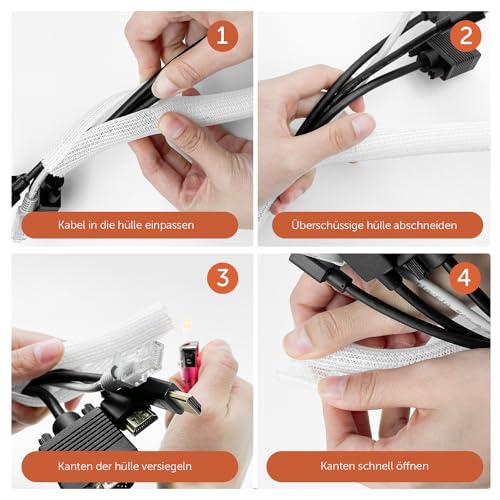 1

Kabel in die hülle einpassen

2

Überschüssige hülle abschneiden

3

Kanten der hülle versiegeln

4

Kanten schnell öffnen