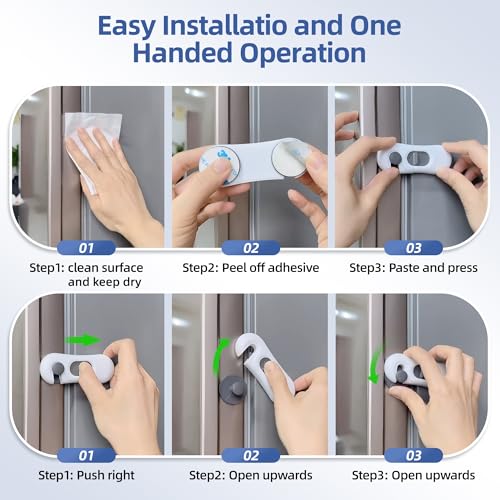 Easy Installatio and One Handed Operation

01
Step1: clean surface and keep dry

02
Step2: Peel off adhesive

03
Step3: Paste and press

01
Step1: Push right

02
Step2: Open upwards

03
Step3: Open upwards