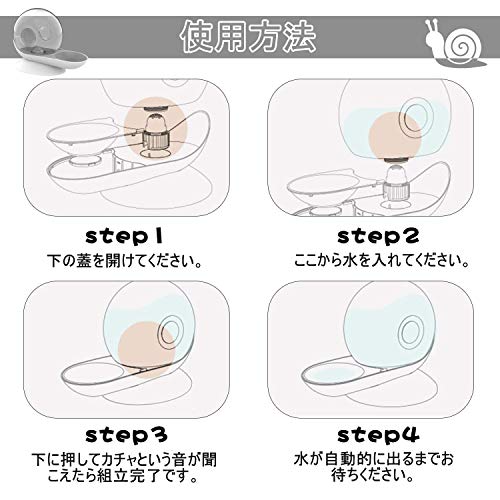 使用方法

step1
下の蓋を開けてください。

step2
ここから水を入れてください。

step3
下に押してカチャという音が聞こえたら組立完了です。

step4
水が自動的に出るまでお待ちください。