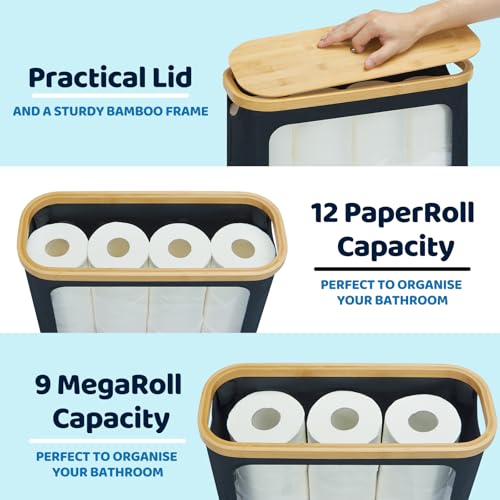 Practical Lid

AND A STURDY BAMBOO FRAME

12 PaperRoll Capacity

PERFECT TO ORGANISE YOUR BATHROOM

9 MegaRoll Capacity

PERFECT TO ORGANISE YOUR BATHROOM