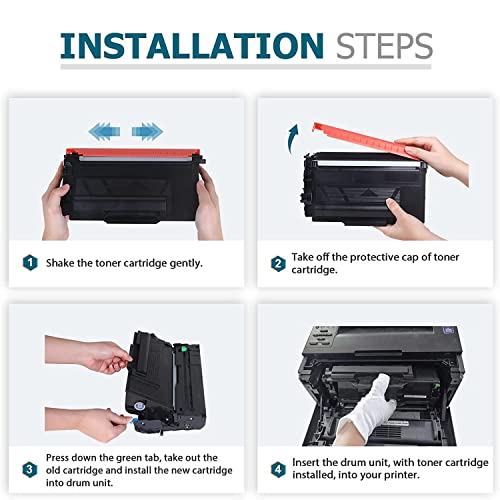 INSTALLATION STEPS

1 Shake the toner cartridge gently.

2 Take off the protective cap of toner cartridge.

3 Press down the green tab, take out the old cartridge and install the new cartridge into drum unit.

4 Insert the drum unit, with toner cartridge installed, into your printer.