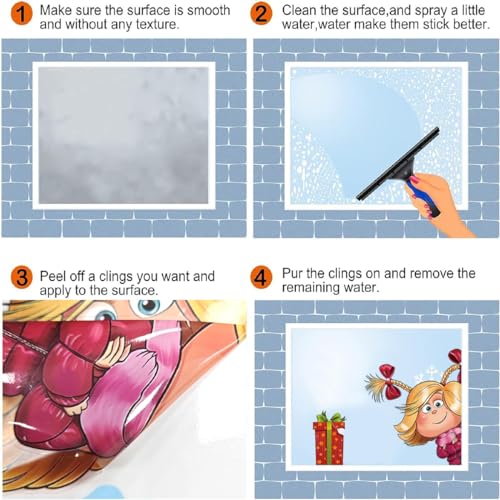 1 Make sure the surface is smooth and without any texture.

2 Clean the surface,and spray a little water,water make them stick better.

3 Peel off a clings you want and apply to the surface.

4 Pur the clings on and remove the remaining water.