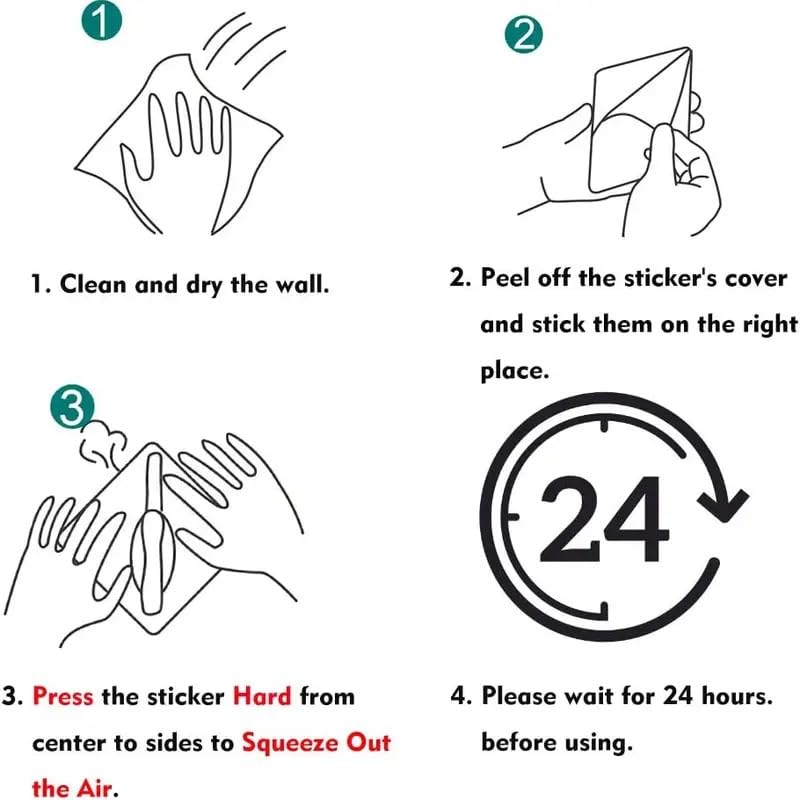 1

1. Clean and dry the wall.

2

2. Peel off the sticker's cover and stick them on the right place.

3

3. Press the sticker Hard from center to sides to Squeeze Out the Air.

24

4. Please wait for 24 hours. before using.