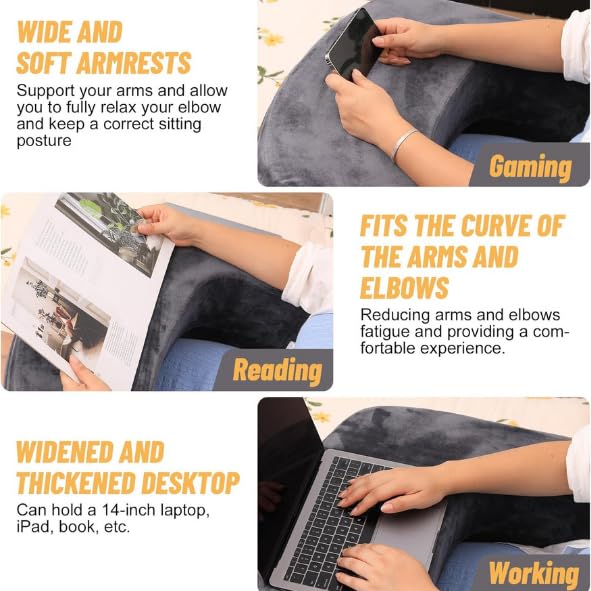 WIDE AND SOFT ARMRESTS

Support your arms and allow you to fully relax your elbow and keep a correct sitting posture

Gaming

Reading

FITS THE CURVE OF THE ARMS AND ELBOWS

Reducing arms and elbows fatigue and providing a comfortable experience.

WIDENED AND THICKENED DESKTOP

Can hold a 14-inch laptop, iPad, book, etc.

Working