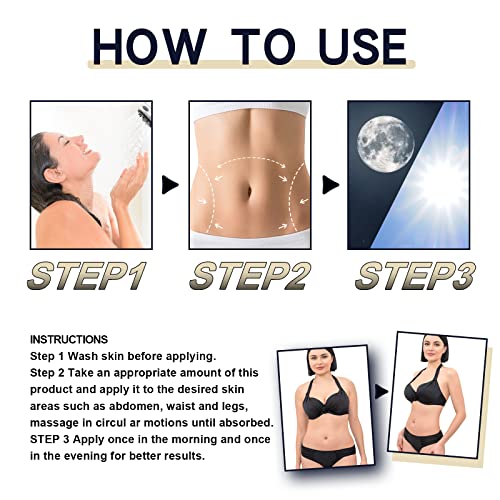 HOW TO USE

STEP1

STEP2

STEP3

INSTRUCTIONS
Step 1 Wash skin before applying.
Step 2 Take an appropriate amount of this product and apply it to the desired skin areas such as abdomen, waist and legs, massage in circul ar motions until absorbed.
STEP 3 Apply once in the morning and once in the evening for better results.