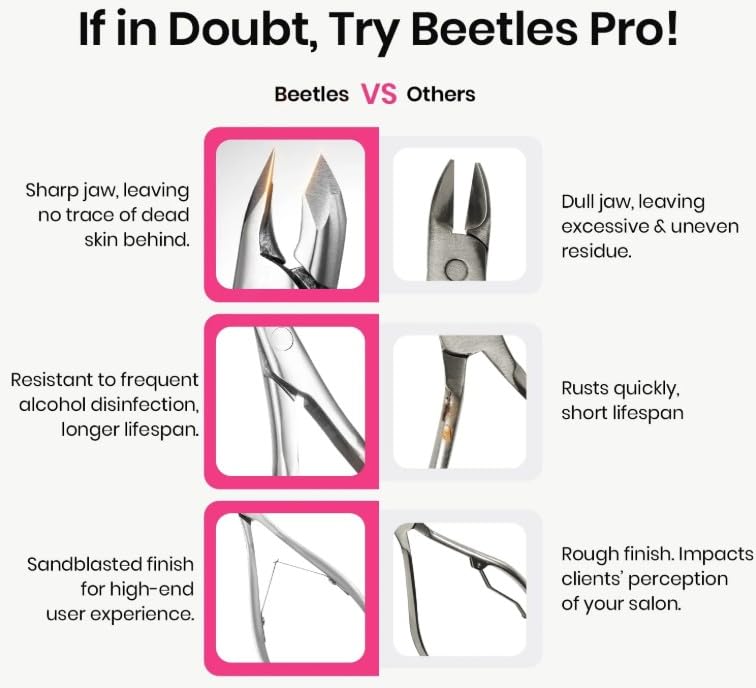 If in Doubt, Try Beetles Pro!

Beetles VS Others

Sharp jaw, leaving no trace of dead skin behind.

Dull jaw, leaving excessive & uneven residue.

Resistant to frequent alcohol disinfection, longer lifespan.

Rusts quickly, short lifespan

Sandblasted finish for high-end user experience.

Rough finish. Impacts clients' perception of your salon.