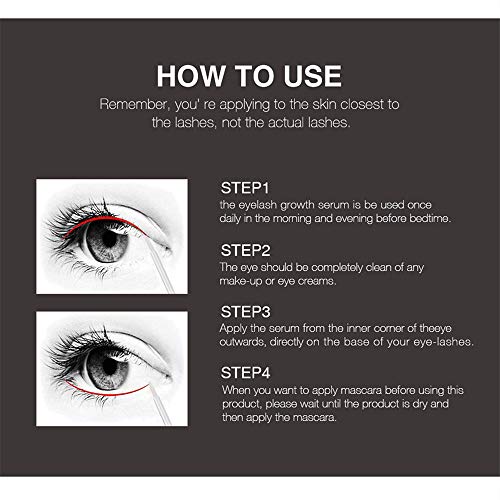 HOW TO USE

Remember, you' re applying to the skin closest to the lashes, not the actual lashes.

STEP1
the eyelash growth serum is be used once daily in the morning and evening before bedtime.

STEP2
The eye should be completely clean of any make-up or eye creams.

STEP3
Apply the serum from the inner corner of theeye outwards, directly on the base of your eye-lashes.

STEP4
When you want to apply mascara before using this product, please wait until the product is dry and then apply the mascara.