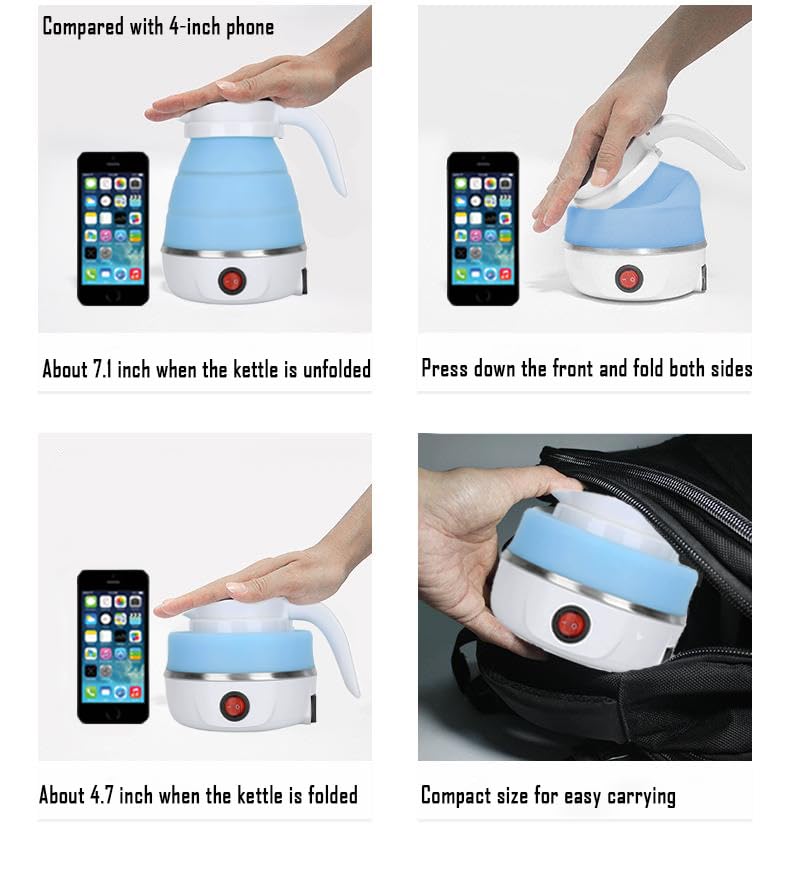 Compared with 4-inch phone

About 7.1 inch when the kettle is unfolded

Press down the front and fold both sides

About 4.7 inch when the kettle is folded

Compact size for easy carrying