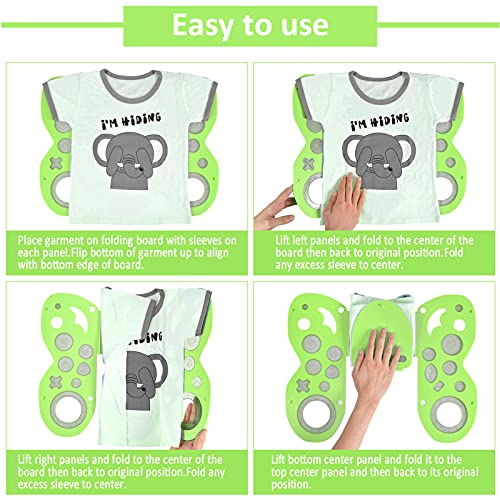 Easy to use

I'M HIDING

Place garment on folding board with sleeves on each panel.Flip bottom of garment up to align with bottom edge of board.

I'M HIDING

Lift left panels and fold to the center of the board then back to original position.Fold any excess sleeve to center.

HIDING

Lift right panels and fold to the center of the board then back to original position.Fold any excess sleeve to center.

Lift bottom center panel and fold it to the top center panel and then back to its original position.