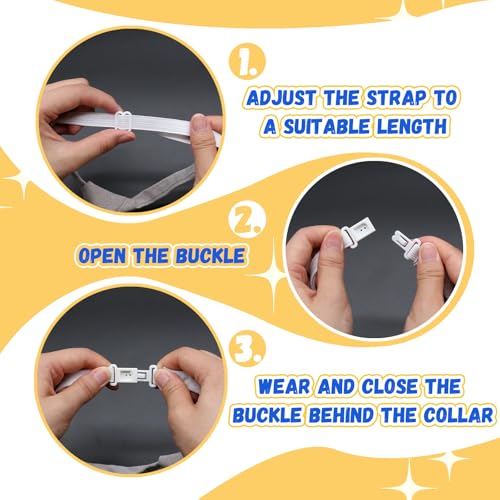 1.

ADJUST THE STRAP TO A SUITABLE LENGTH

2.

OPEN THE BUCKLE

3.

WEAR AND CLOSE THE BUCKLE BEHIND THE COLLAR