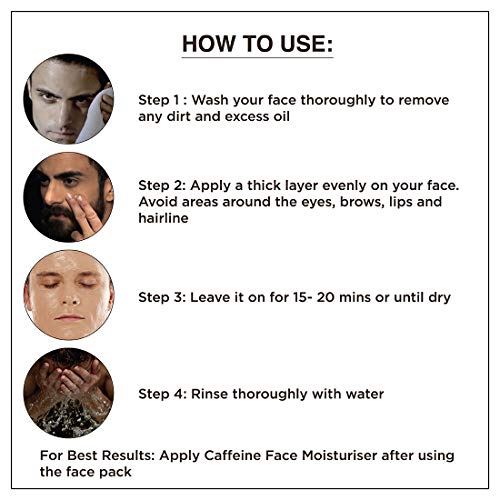 HOW TO USE:

Step 1 : Wash your face thoroughly to remove any dirt and excess oil

Step 2: Apply a thick layer evenly on your face. Avoid areas around the eyes, brows, lips and hairline

Step 3: Leave it on for 15- 20 mins or until dry

Step 4: Rinse thoroughly with water

For Best Results: Apply Caffeine Face Moisturiser after using the face pack