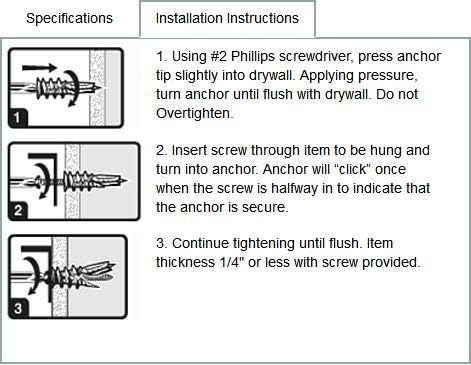 Specifications

Installation Instructions

1

1. Using #2 Phillips screwdriver, press anchor tip slightly into drywall. Applying pressure, turn anchor until flush with drywall. Do not Overtighten.

2

2. Insert screw through item to be hung and turn into anchor. Anchor will “click” once when the screw is halfway in to indicate that the anchor is secure.

3

3. Continue tightening until flush. Item thickness 1/4" or less with screw provided.