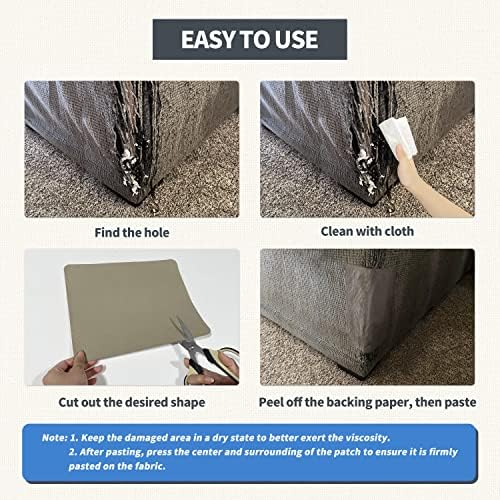 EASY TO USE

Find the hole

Clean with cloth

Cut out the desired shape

Peel off the backing paper, then paste

Note: 1. Keep the damaged area in a dry state to better exert the viscosity.
2. After pasting, press the center and surrounding of the patch to ensure it is firmly pasted on the fabric.