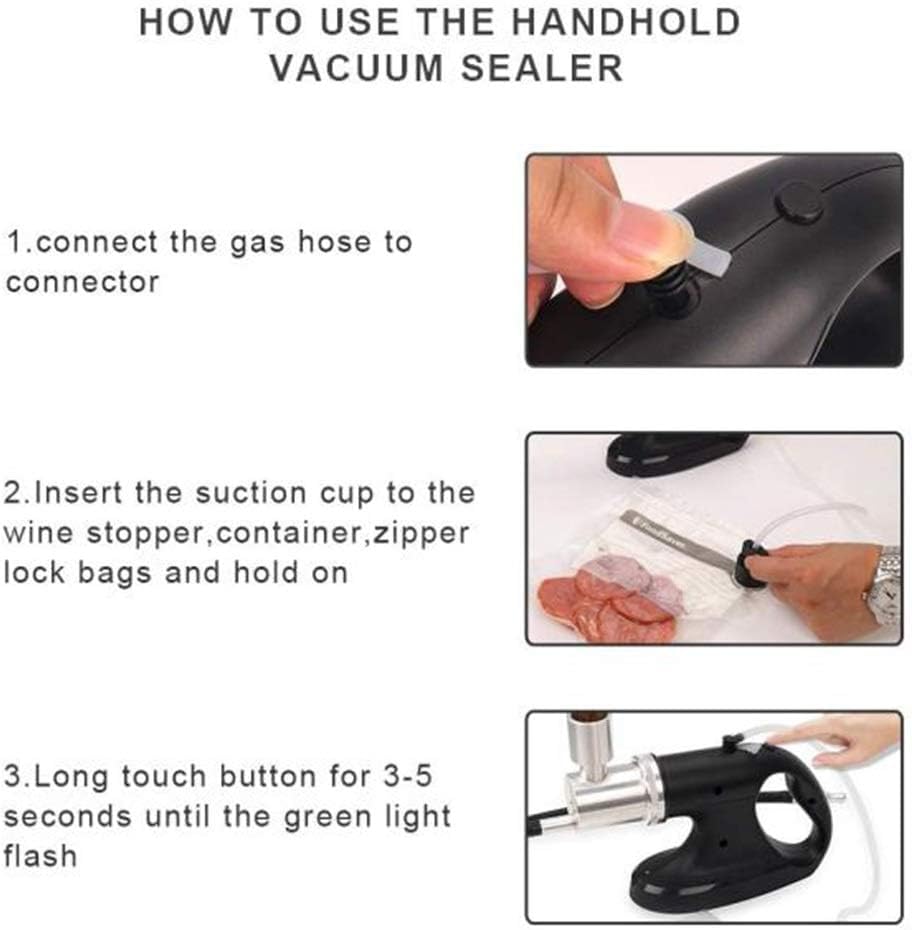 HOW TO USE THE HANDHOLD VACUUM SEALER

1.connect the gas hose to connector

2.Insert the suction cup to the wine stopper,container,zipper lock bags and hold on

FoodSaver

3.Long touch button for 3-5 seconds until the green light flash