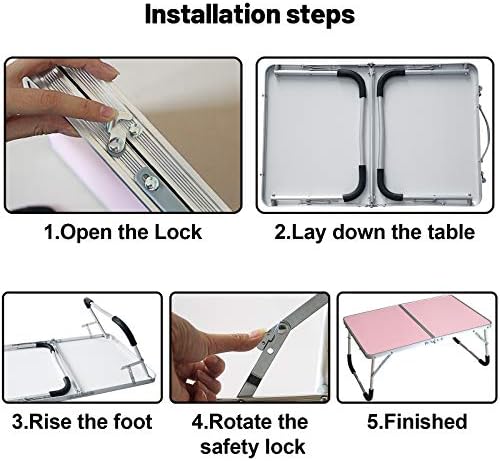 Installation steps

1.Open the Lock

2.Lay down the table

3.Rise the foot

4.Rotate the safety lock

5.Finished