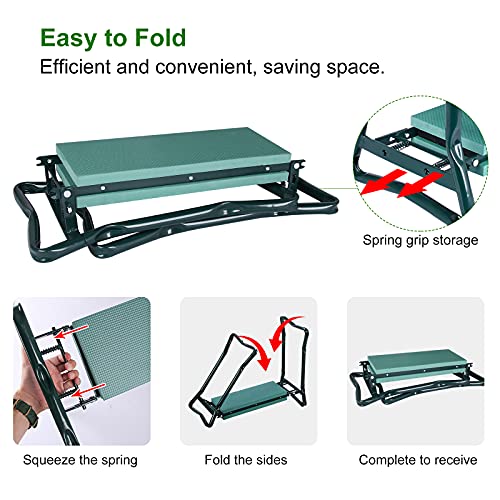 Easy to Fold

Efficient and convenient, saving space.

Spring grip storage

Squeeze the spring

Fold the sides

Complete to receive