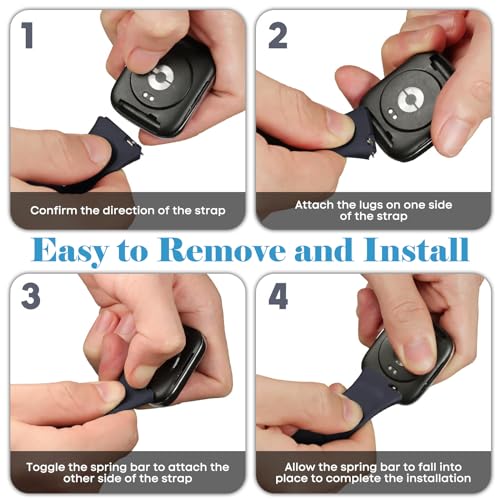 1

Confirm the direction of the strap

2

Attach the lugs on one side of the strap

Easy to Remove and Install

3

Toggle the spring bar to attach the other side of the strap

4

Allow the spring bar to fall into place to complete the installation