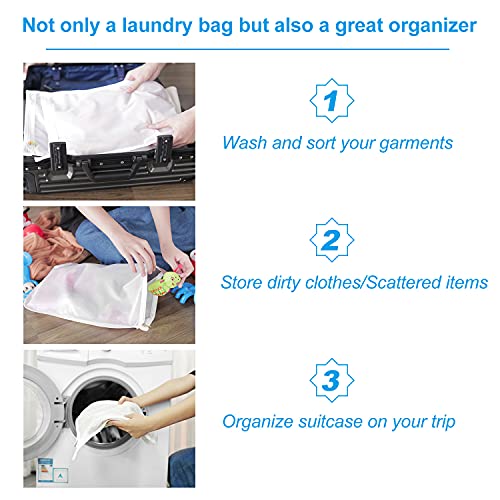 Not only a laundry bag but also a great organizer

1

Wash and sort your garments

2

Store dirty clothes/Scattered items

3

Organize suitcase on your trip