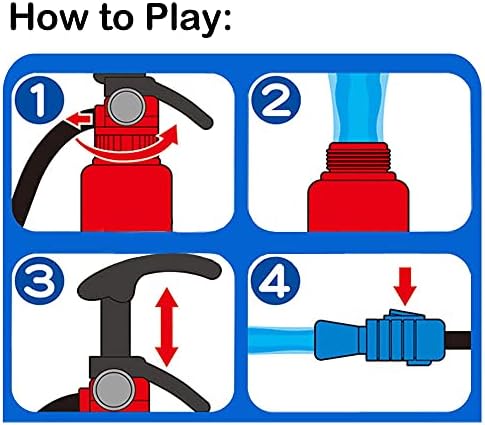 How to Play:

1

2

3

4