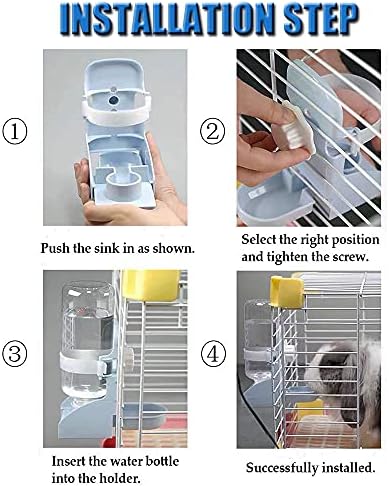 INSTALLATION STEP

①

Push the sink in as shown.

②

Select the right position and tighten the screw.

③

Insert the water bottle into the holder.

④

Successfully installed.